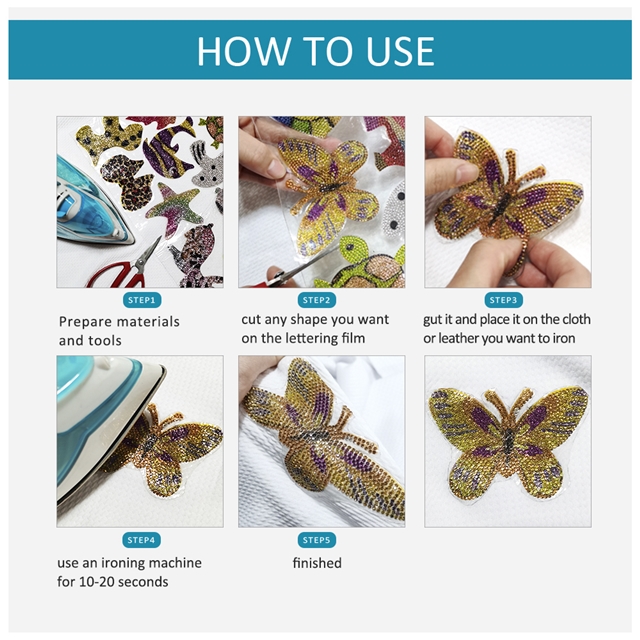 HOW TO USE

STEP1
Prepare materials and tools

STEP2
cut any shape you want on the lettering film

STEP3
gut it and place it on the cloth or leather you want to iron

STEP4
use an ironing machine for 10-20 seconds

STEP5
finished