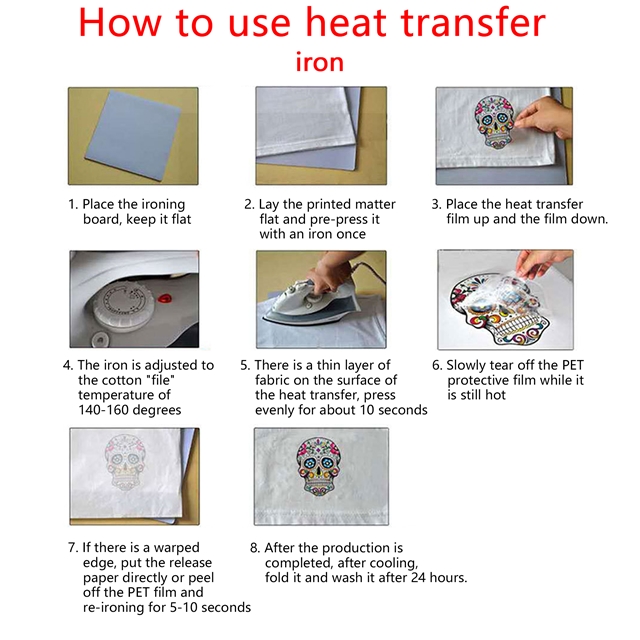 How to use heat transfer
iron

1. Place the ironing board, keep it flat

2. Lay the printed matter flat and pre-press it with an iron once

3. Place the heat transfer film up and the film down.

4. The iron is adjusted to the cotton "file" temperature of 140-160 degrees

5. There is a thin layer of fabric on the surface of the heat transfer, press evenly for about 10 seconds

6. Slowly tear off the PET protective film while it is still hot

7. If there is a warped edge, put the release paper directly or peel off the PET film and re-ironing for 5-10 seconds

8. After the production is completed, after cooling, fold it and wash it after 24 hours.