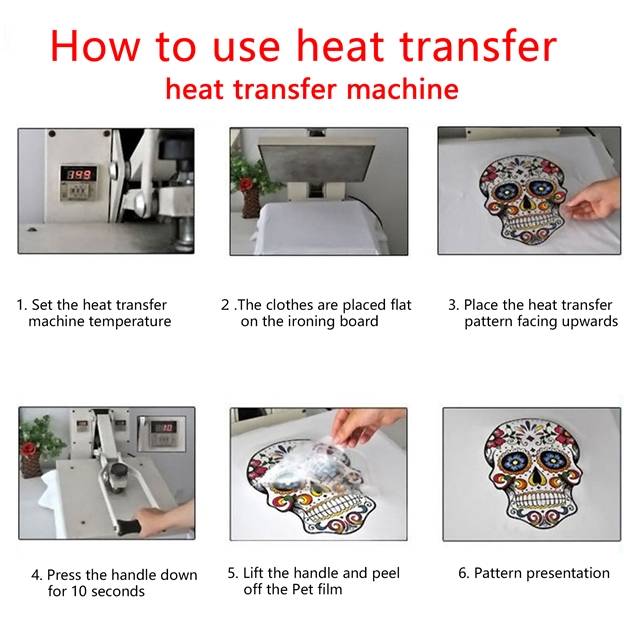 How to use heat transfer
heat transfer machine

399

1. Set the heat transfer machine temperature

2 .The clothes are placed flat on the ironing board

3. Place the heat transfer pattern facing upwards

10

4. Press the handle down for 10 seconds

5. Lift the handle and peel off the Pet film

6. Pattern presentation